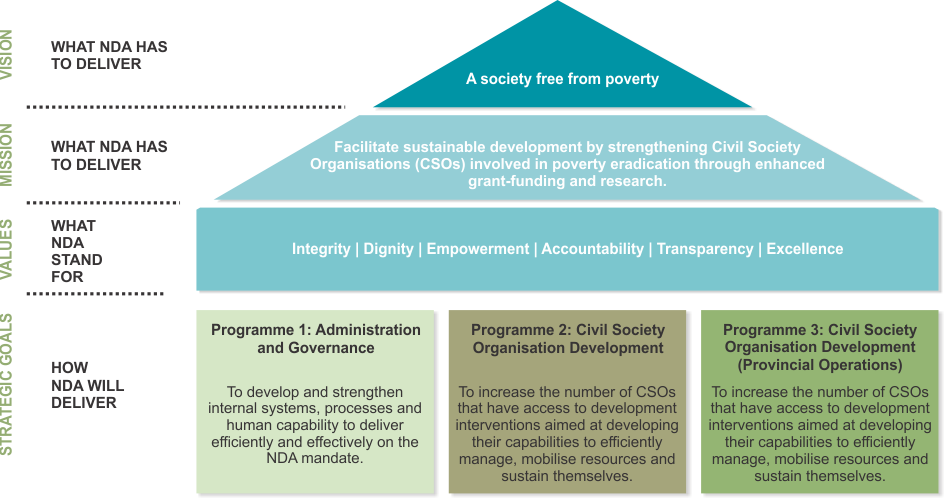 VISION

WHAT NDA HAS TO DELIVER

A society free from poverty

MISSION

WHAT NDA HAS TO DELIVER

Facilitate sustainable development by strengthening Civil Society Organisations (CSOs) involved in poverty eradication through enhanced grant-funding and research.

VALUES

WHAT NDA STAND FOR

Integrity | Dignity | Empowerment | Accountability | Transparency | Excellence

STRATEGIC GOALS

HOW NDA WILL DELIVER

Programme 1: Administration and Governance

To develop and strengthen internal systems, processes and human capability to deliver efficiently and effectively on the NDA mandate.

Programme 2: Civil Society Organisation Development

To increase the number of CSOs that have access to development interventions aimed at developing their capabilities to efficiently manage, mobilise resources and sustain themselves.

Programme 3: Civil Society Organisation Development (Provincial Operations)

To increase the number of CSOs that have access to development interventions aimed at developing their capabilities to efficiently manage, mobilise resources and sustain themselves.